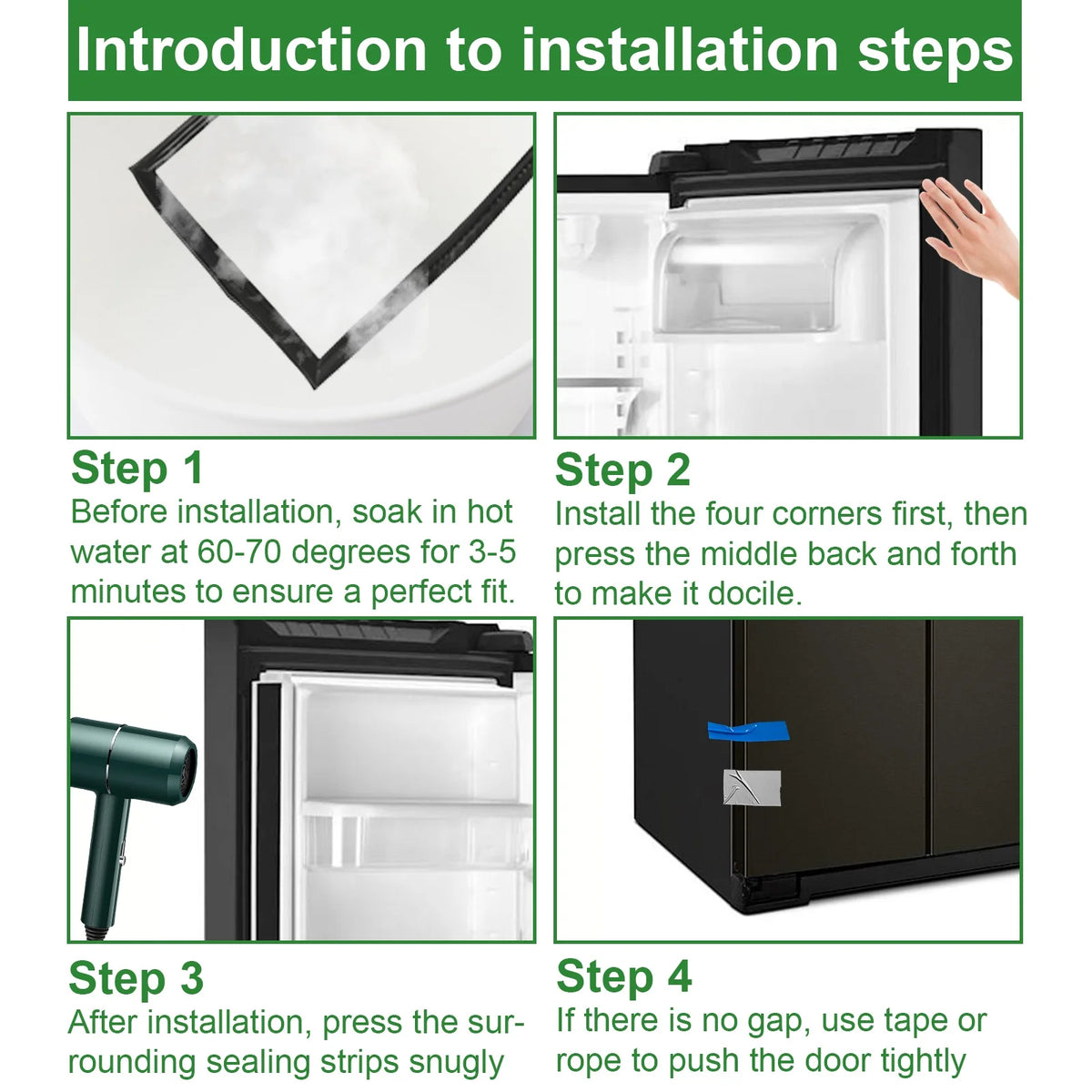 Introduction to installation steps

Step 1
Before installation, soak in hot water at 60-70 degrees for 3-5 minutes to ensure a perfect fit.

Step 2
Install the four corners first, then press the middle back and forth to make it docile.

Step 3
After installation, press the surrounding sealing strips snugly

Step 4
If there is no gap, use tape or rope to push the door tightly