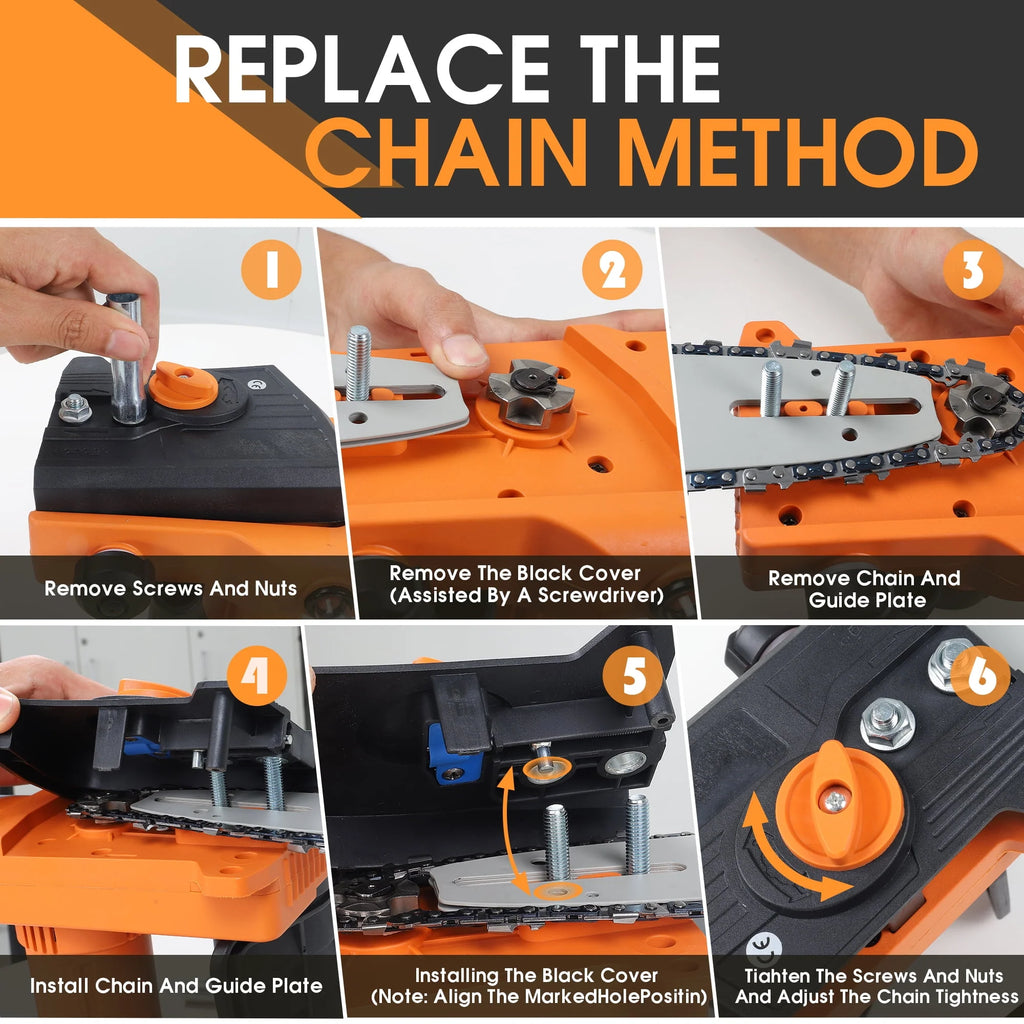 REPLACE THE CHAIN METHOD

1
Remove Screws And Nuts

2
Remove The Black Cover (Assisted By A Screwdriver)

3
Remove Chain And Guide Plate

4
Install Chain And Guide Plate

5
Installing The Black Cover (Note: Align The MarkedHolePositin)

6
Tiahten The Screws And Nuts And Adjust The Chain Tightness