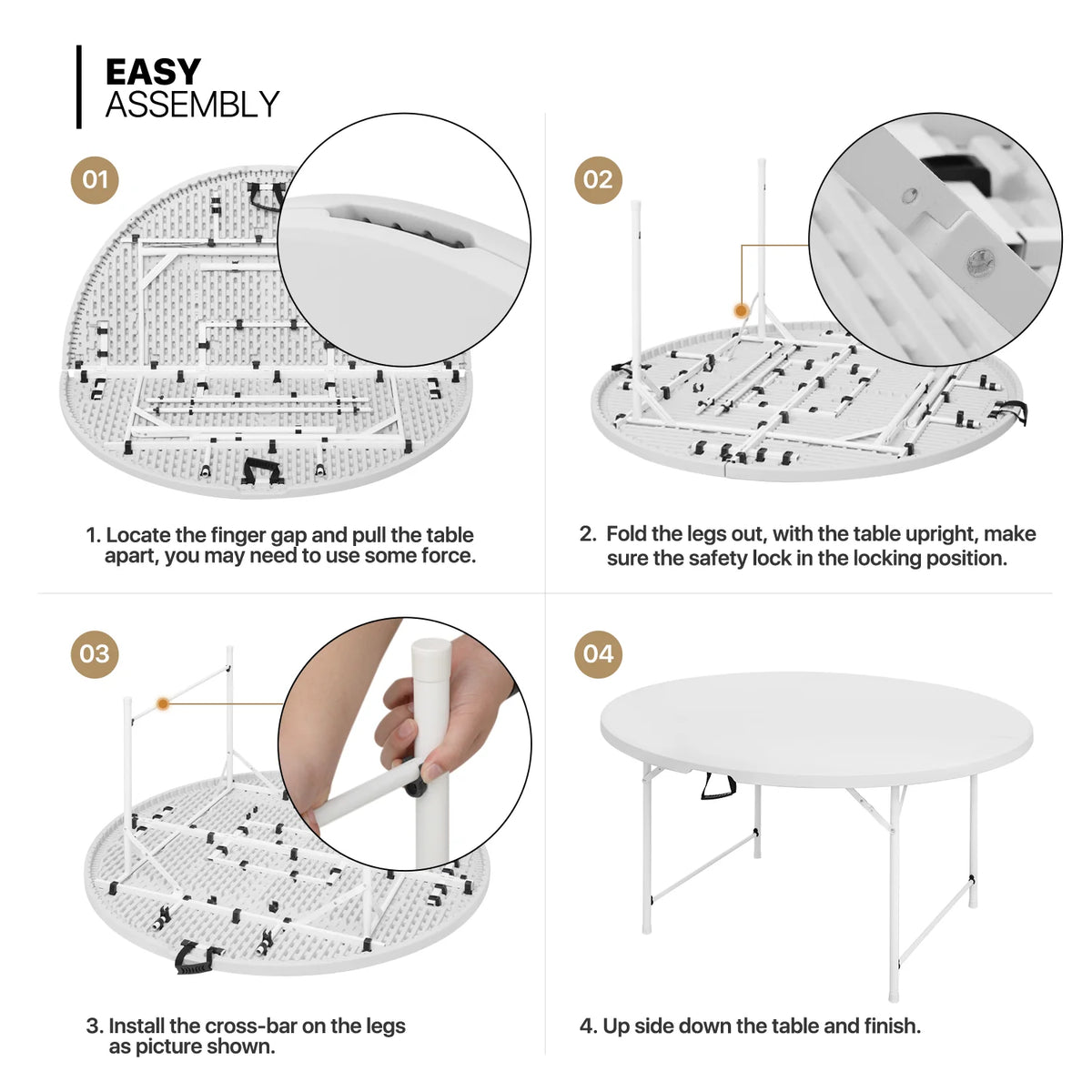 EASY
ASSEMBLY

01

1. Locate the finger gap and pull the table apart, you may need to use some force.

02

2. Fold the legs out, with the table upright, make sure the safety lock in the locking position.

03

3. Install the cross-bar on the legs as picture shown.

04

4. Up side down the table and finish.